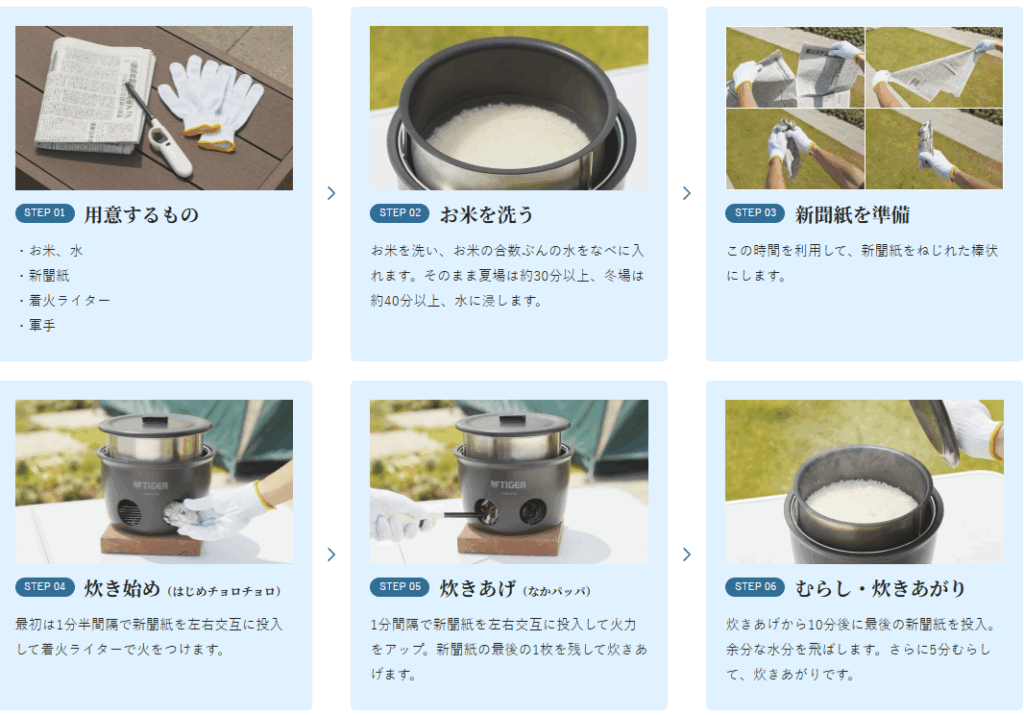 STEP 01 用意するもの

・お米、水
・新聞紙
・着火ライター
・軍手

STEP 02 お米を洗う

お米を洗い、お米の合数ぶんの水をなべに入れます。そのまま夏場は約30分以上、冬場は約40分以上、水に浸します。

STEP 03 新聞紙を準備

この時間を利用して、新聞紙をねじれた棒状にします。

TIGER

STEP 04 炊き始め（はじめチョロチョロ）

最初は1分半間隔で新聞紙を左右交互に投入して着火ライターで火をつけます。

TIGER

STEP 05 炊きあげ（なかパッパ）

1分間隔で新聞紙を左右交互に投入して火力をアップ。新聞紙の最後の1枚を残して炊きあげます。

STEP 06 むらし・炊きあがり

炊きあげから10分後に最後の新聞紙を投入。余分な水分を飛ばします。さらに5分むらして、炊きあがりです。